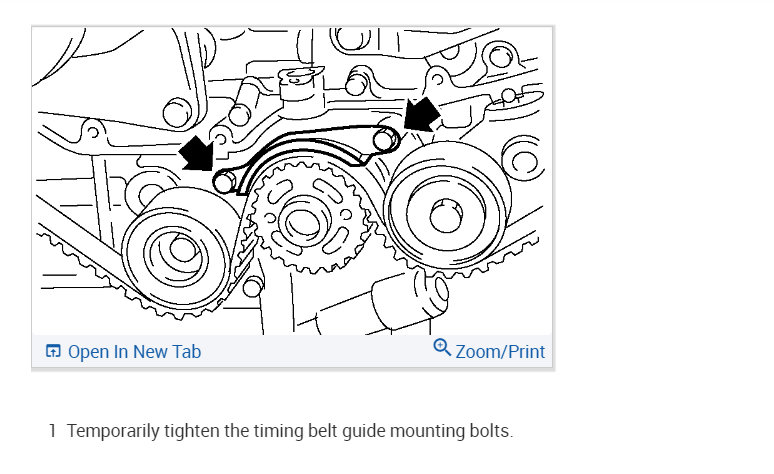 Open In New Tab
Zoom/Print

1 Temporarily tighten the timing belt guide mounting bolts.