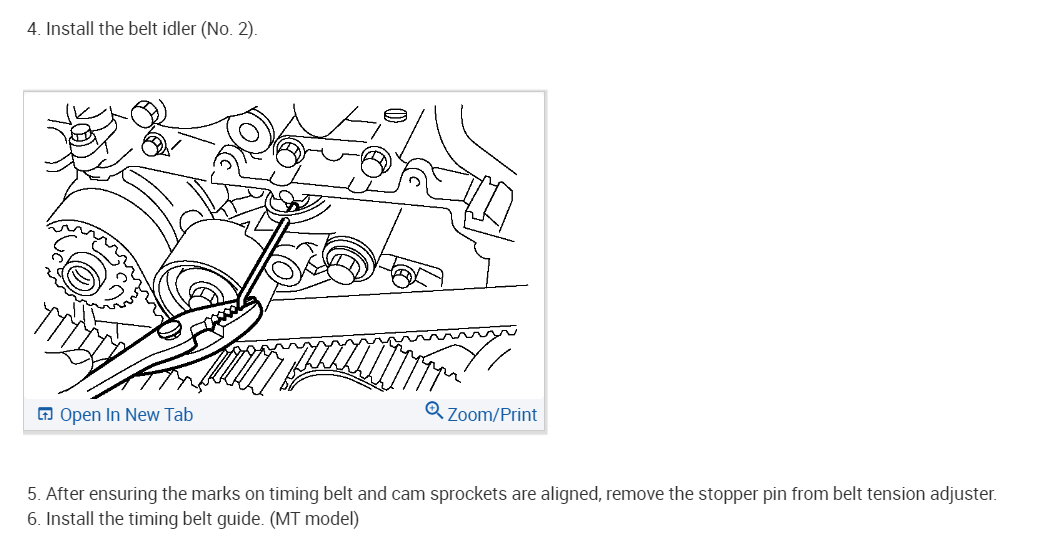 4. Install the belt idler (No. 2).

Open In New Tab

Zoom/Print

5. After ensuring the marks on timing belt and cam sprockets are aligned, remove the stopper pin from belt tension adjuster.
6. Install the timing belt guide. (MT model)