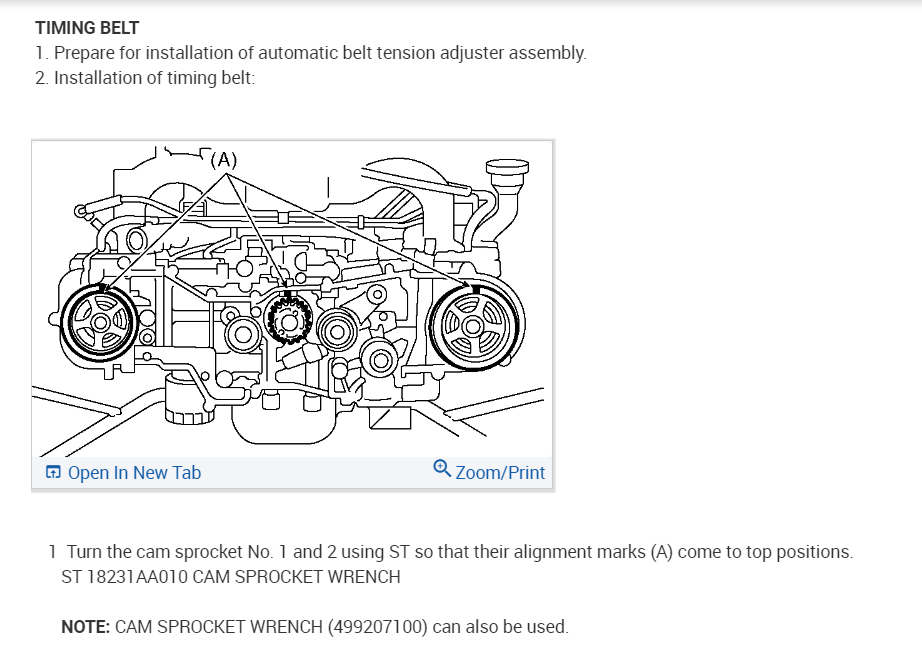 TIMING BELT
1. Prepare for installation of automatic belt tension adjuster assembly.
2. Installation of timing belt:

(A)

Open In New Tab
Zoom/Print

1 Turn the cam sprocket No. 1 and 2 using ST so that their alignment marks (A) come to top positions.
ST 18231AA010 CAM SPROCKET WRENCH

NOTE: CAM SPROCKET WRENCH (499207100) can also be used.