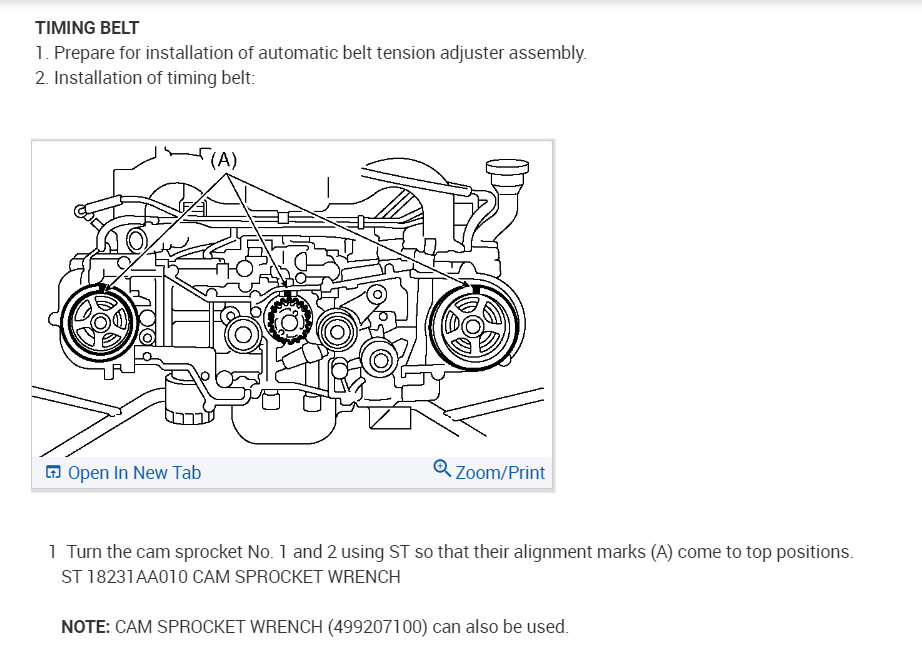 TIMING BELT
1. Prepare for installation of automatic belt tension adjuster assembly.
2. Installation of timing belt:

(A)

Open In New Tab
Zoom/Print

1 Turn the cam sprocket No. 1 and 2 using ST so that their alignment marks (A) come to top positions.
ST 18231AA010 CAM SPROCKET WRENCH

NOTE: CAM SPROCKET WRENCH (499207100) can also be used.