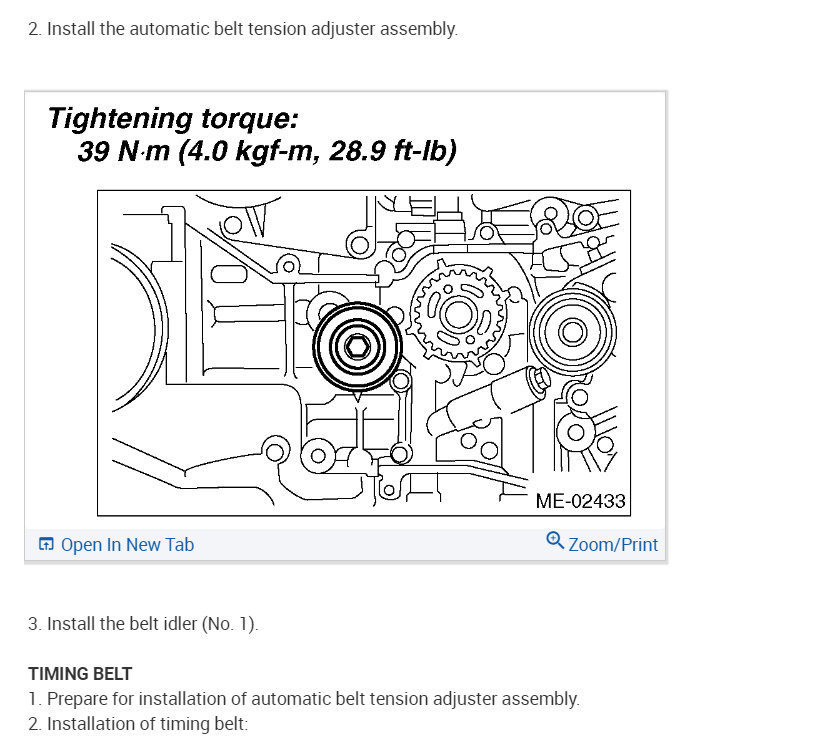 2. Install the automatic belt tension adjuster assembly.

Tightening torque:
39 N·m (4.0 kgf-m, 28.9 ft-lb)

ME-02433

Open In New Tab

Zoom/Print

3. Install the belt idler (No. 1).

TIMING BELT
1. Prepare for installation of automatic belt tension adjuster assembly.
2. Installation of timing belt: