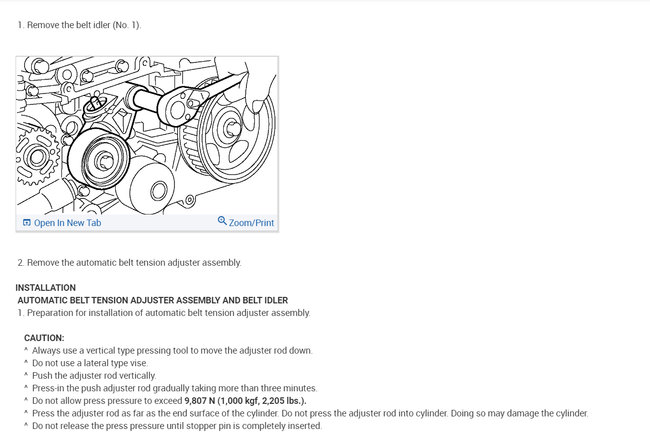 1. Remove the belt idler (No. 1).

Open In New Tab
Zoom/Print

2. Remove the automatic belt tension adjuster assembly.

INSTALLATION
AUTOMATIC BELT TENSION ADJUSTER ASSEMBLY AND BELT IDLER
1. Preparation for installation of automatic belt tension adjuster assembly.

CAUTION:
^ Always use a vertical type pressing tool to move the adjuster rod down.
^ Do not use a lateral type vise.
^ Push the adjuster rod vertically.
^ Press-in the push adjuster rod gradually taking more than three minutes.
^ Do not allow press pressure to exceed 9,807 N (1,000 kgf, 2,205 lbs.).
^ Press the adjuster rod as far as the end surface of the cylinder. Do not press the adjuster rod into cylinder. Doing so may damage the cylinder.
^ Do not release the press pressure until stopper pin is completely inserted.