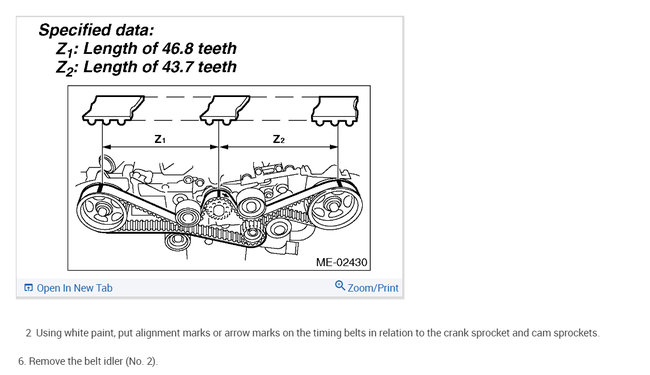 Specified data:
$Z_1$: Length of 46.8 teeth
$Z_2$: Length of 43.7 teeth

$Z_1$

$Z_2$

ME-02430

Open In New Tab

Zoom/Print

2. Using white paint, put alignment marks or arrow marks on the timing belts in relation to the crank sprocket and cam sprockets.

6. Remove the belt idler (No. 2).