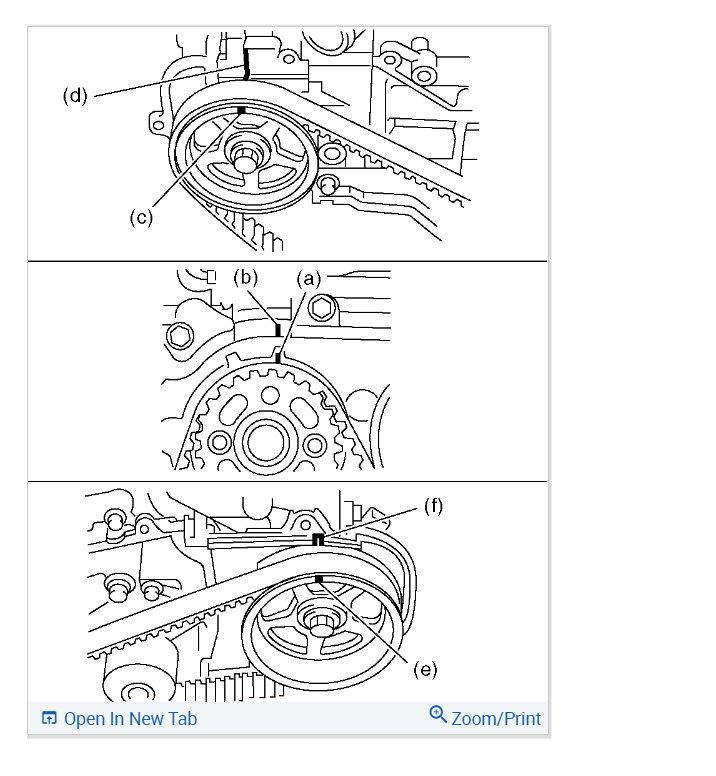 (d)
(c)
(b)
(a)
(f)
(e)
Open In New Tab
Zoom/Print