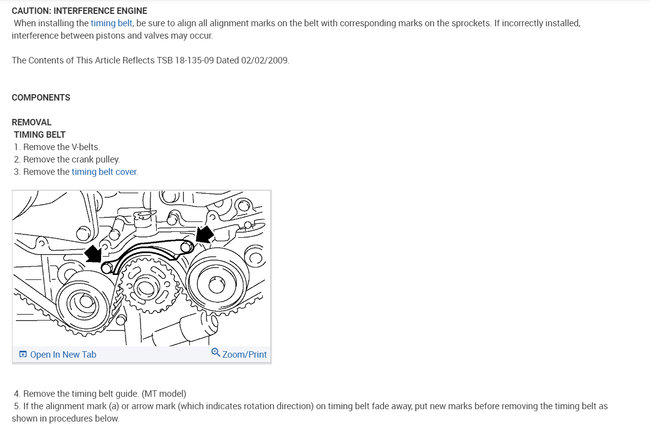 CAUTION: INTERFERENCE ENGINE
When installing the timing belt, be sure to align all alignment marks on the belt with corresponding marks on the sprockets. If incorrectly installed, interference between pistons and valves may occur.

The Contents of This Article Reflects TSB 18-135-09 Dated 02/02/2009.

COMPONENTS

REMOVAL
TIMING BELT
1. Remove the V-belts.
2. Remove the crank pulley.
3. Remove the timing belt cover.

Open In New Tab
Zoom/Print

4. Remove the timing belt guide. (MT model)
5. If the alignment mark (a) or arrow mark (which indicates rotation direction) on timing belt fade away, put new marks before removing the timing belt as shown in procedures below.