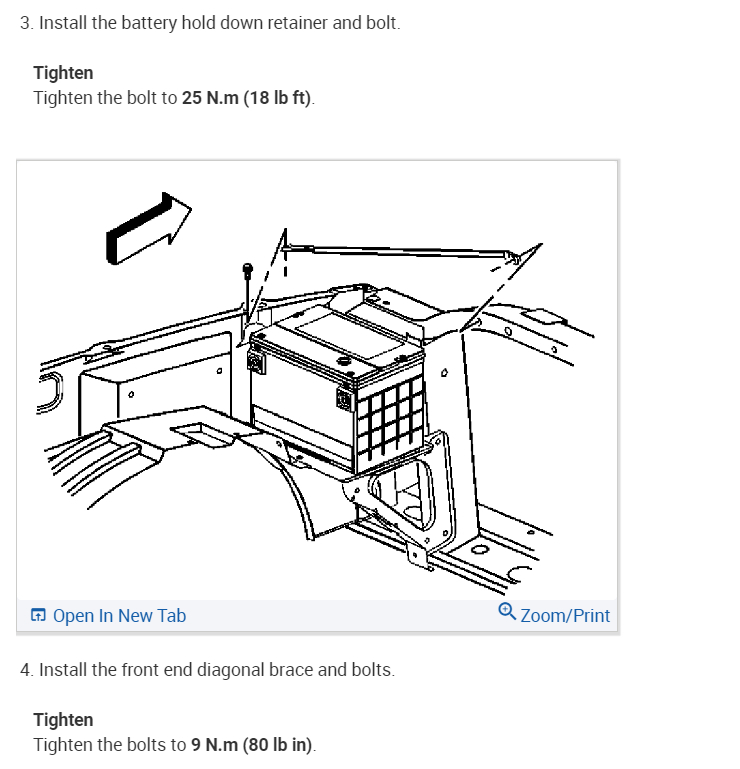 3. Install the battery hold down retainer and bolt.

Tighten
Tighten the bolt to 25 N.m (18 lb ft).

Open In New Tab

Zoom/Print

4. Install the front end diagonal brace and bolts.

Tighten
Tighten the bolts to 9 N.m (80 lb in).