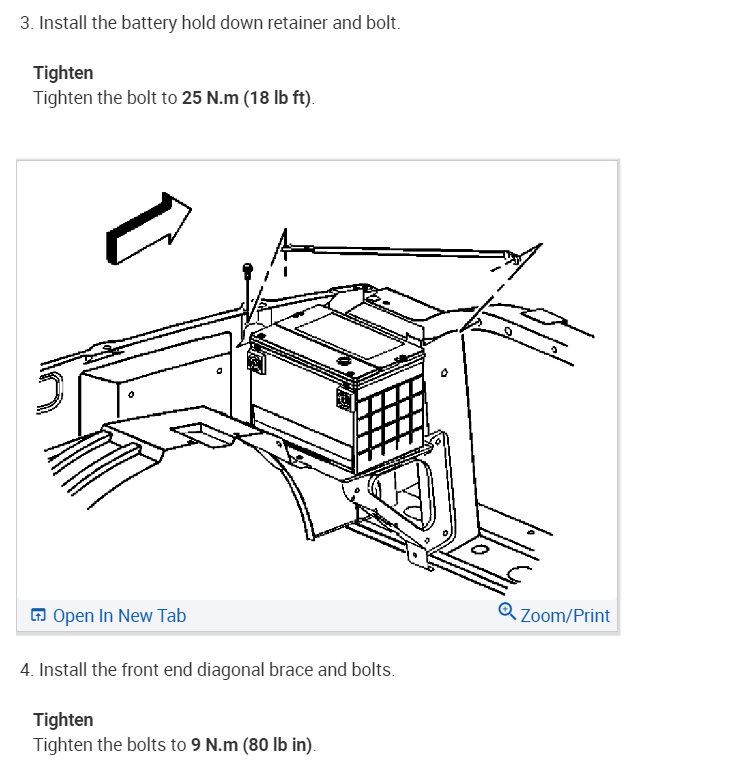 3. Install the battery hold down retainer and bolt.

Tighten
Tighten the bolt to 25 N.m (18 lb ft).

Open In New Tab

Zoom/Print

4. Install the front end diagonal brace and bolts.

Tighten
Tighten the bolts to 9 N.m (80 lb in).