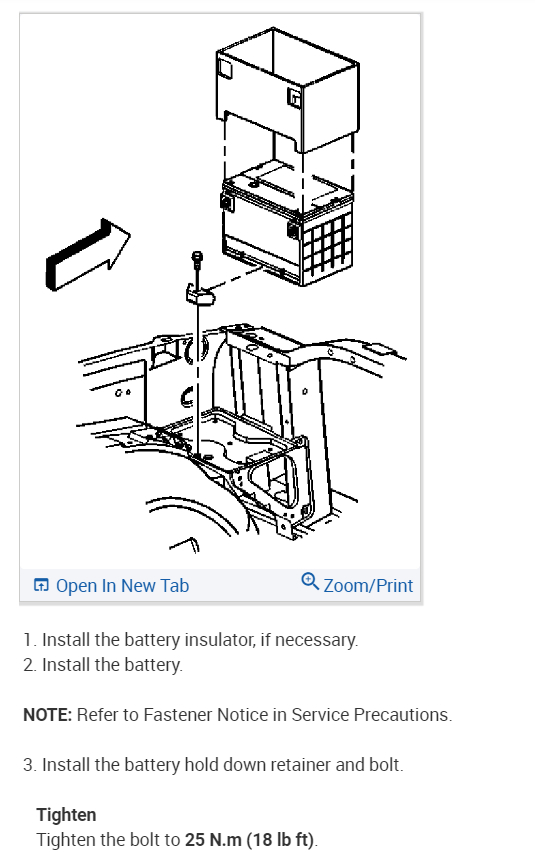 Open In New Tab
Zoom/Print

1. Install the battery insulator, if necessary.
2. Install the battery.

NOTE: Refer to Fastener Notice in Service Precautions.

3. Install the battery hold down retainer and bolt.

Tighten
Tighten the bolt to 25 N.m (18 lb ft).