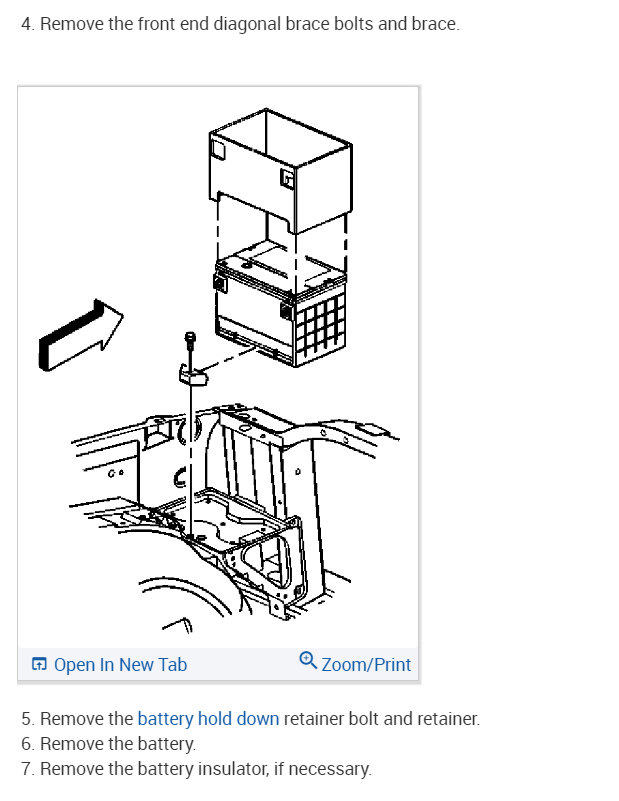 4. Remove the front end diagonal brace bolts and brace.

Open In New Tab

Zoom/Print

5. Remove the battery hold down retainer bolt and retainer.
6. Remove the battery.
7. Remove the battery insulator, if necessary.