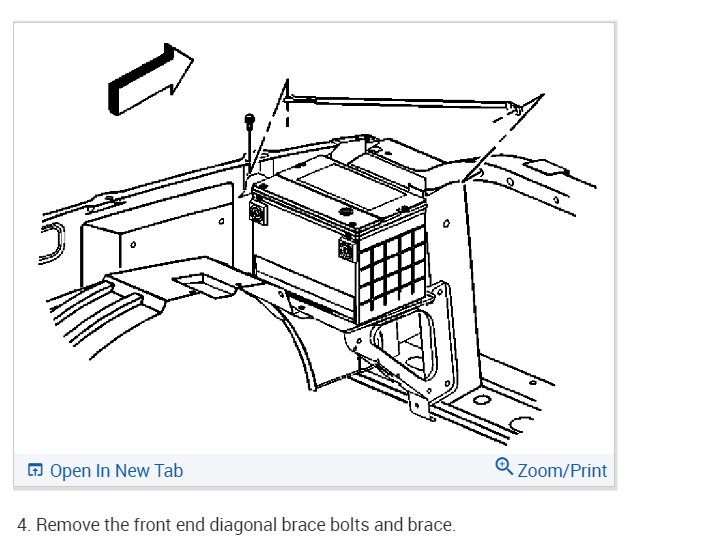 Open In New Tab

Zoom/Print

4. Remove the front end diagonal brace bolts and brace.