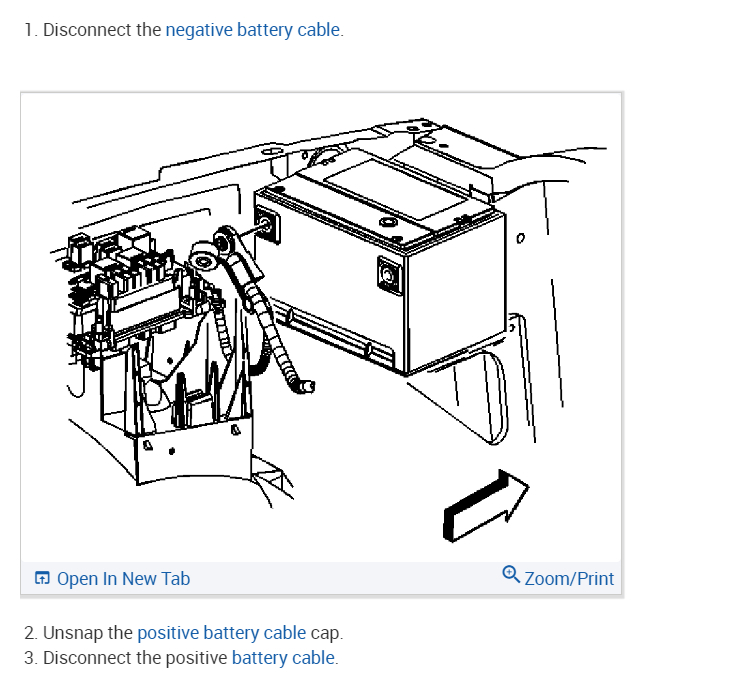 1. Disconnect the negative battery cable.

Open In New Tab

Zoom/Print

2. Unsnap the positive battery cable cap.
3. Disconnect the positive battery cable.