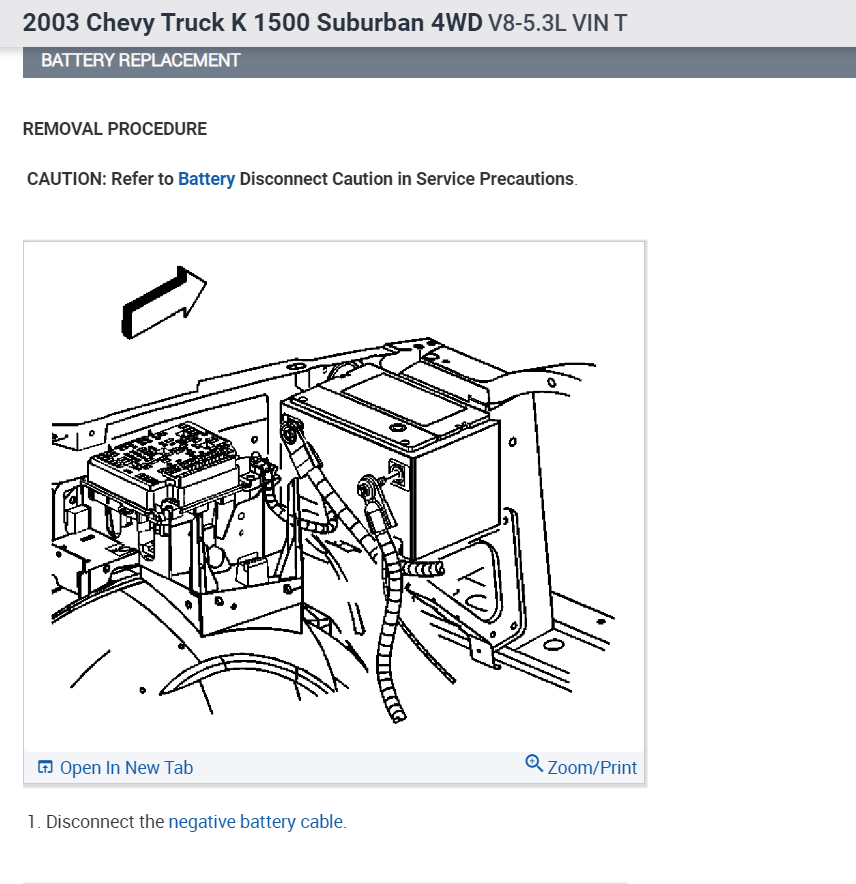 2003 Chevy Truck K 1500 Suburban 4WD V8-5.3L VIN T

BATTERY REPLACEMENT

REMOVAL PROCEDURE

CAUTION: Refer to Battery Disconnect Caution in Service Precautions.

Open In New Tab

Zoom/Print

1. Disconnect the negative battery cable.