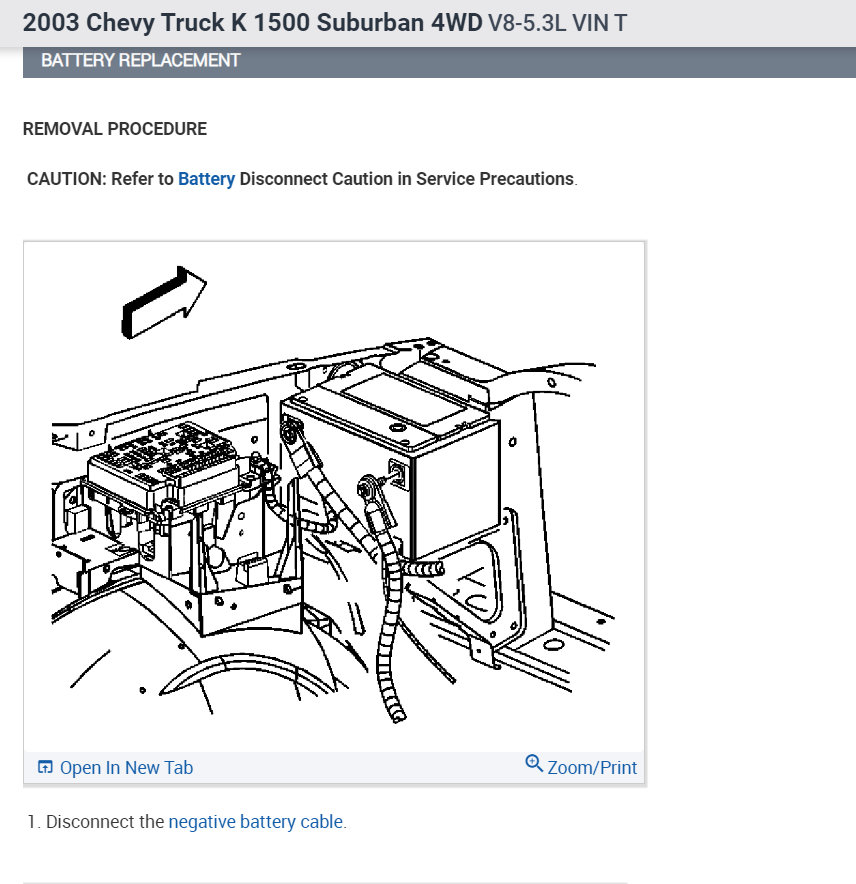 2003 Chevy Truck K 1500 Suburban 4WD V8-5.3L VIN T

BATTERY REPLACEMENT

REMOVAL PROCEDURE

CAUTION: Refer to Battery Disconnect Caution in Service Precautions.

Open In New Tab

Zoom/Print

1. Disconnect the negative battery cable.