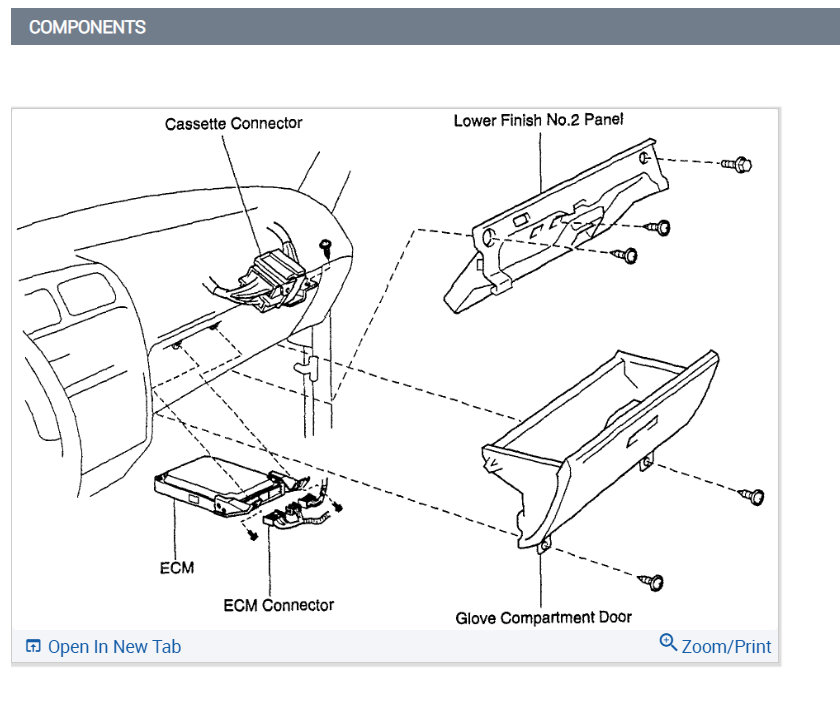 COMPONENTS

Cassette Connector

Lower Finish No.2 Panel

ECM

ECM Connector

Glove Compartment Door

Open In New Tab

Zoom/Print