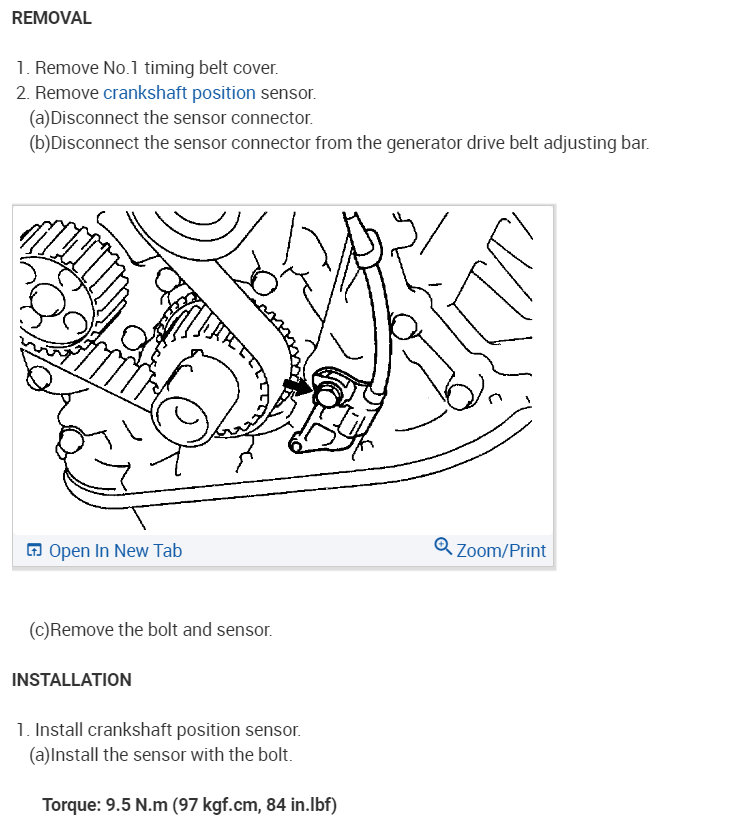 REMOVAL

1. Remove No.1 timing belt cover.
2. Remove crankshaft position sensor.
(a)Disconnect the sensor connector.
(b)Disconnect the sensor connector from the generator drive belt adjusting bar.

Open In New Tab
Zoom/Print

(c)Remove the bolt and sensor.

INSTALLATION

1. Install crankshaft position sensor.
(a)Install the sensor with the bolt.

Torque: 9.5 N.m (97 kgf.cm, 84 in.lbf)