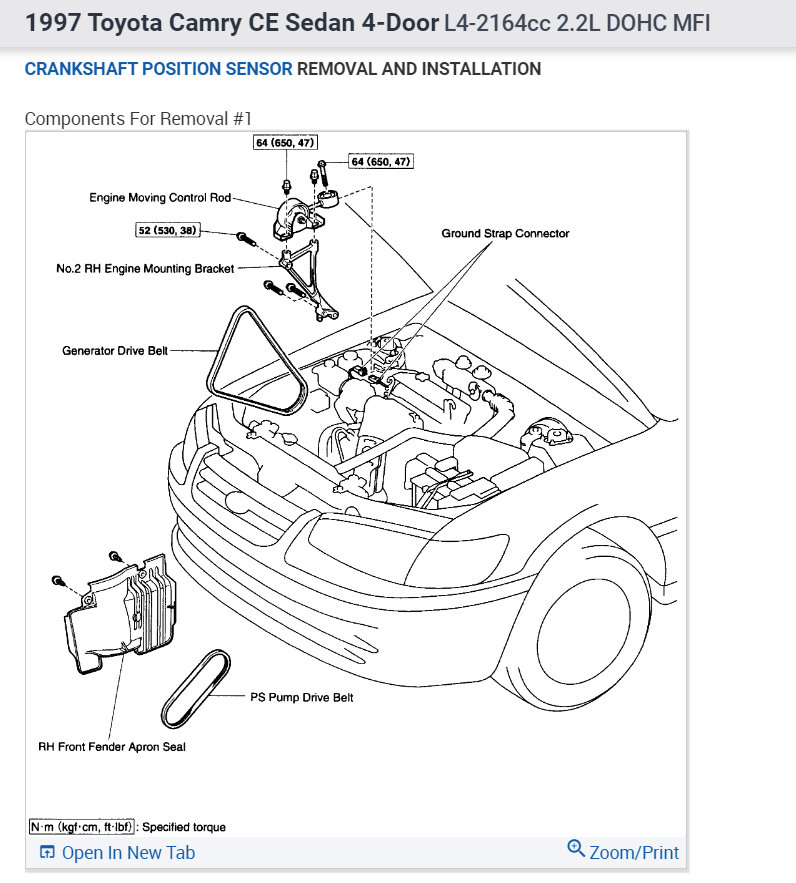 1997 Toyota Camry CE Sedan 4-Door L4-2164cc 2.2L DOHC MFI

CRANKSHAFT POSITION SENSOR REMOVAL AND INSTALLATION

Components For Removal #1

64 (650, 47)

64 (650, 47)

Engine Moving Control Rod

52 (530, 38)

Ground Strap Connector

No.2 RH Engine Mounting Bracket

Generator Drive Belt

PS Pump Drive Belt

RH Front Fender Apron Seal

N·m (kgf·cm, ft·lbf) : Specified torque

Open In New Tab

Zoom/Print