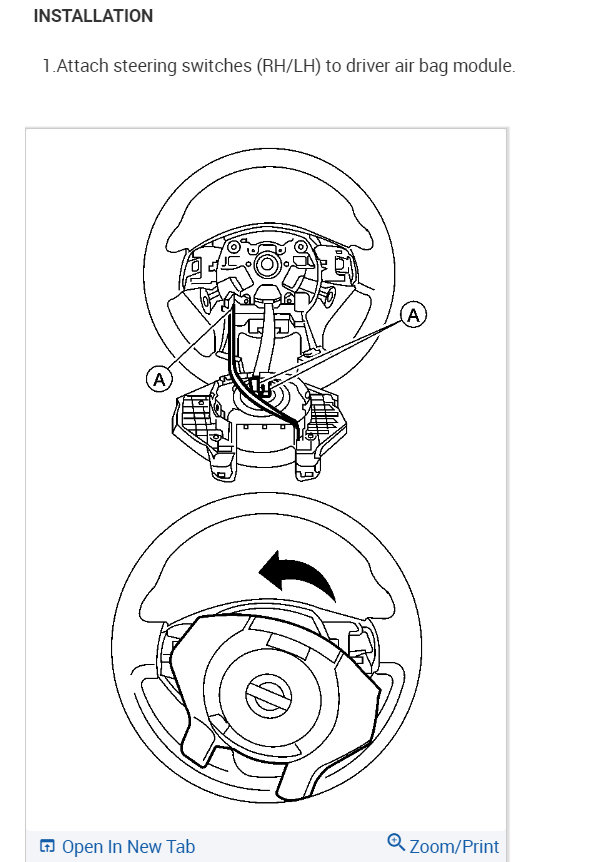 INSTALLATION

1.Attach steering switches (RH/LH) to driver air bag module.

A

A

Open In New Tab

Zoom/Print