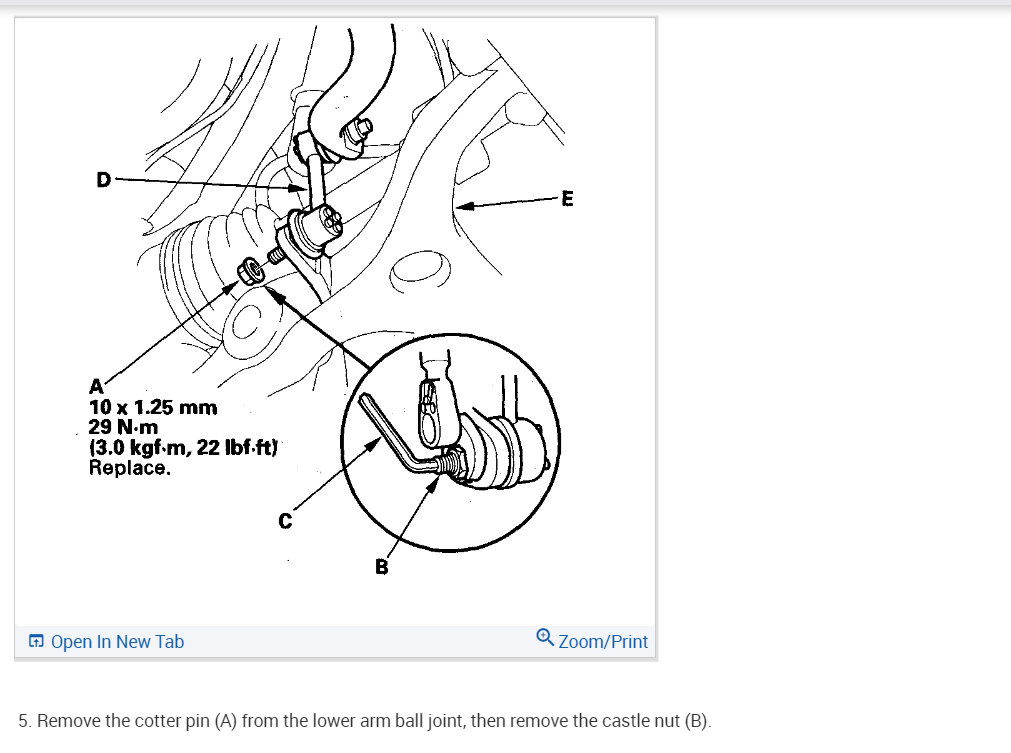 D

E

A
10 x 1.25 mm
29 N·m
(3.0 kgf·m, 22 lbf·ft)
Replace.

C

B

Open In New Tab

Zoom/Print

5. Remove the cotter pin (A) from the lower arm ball joint, then remove the castle nut (B).