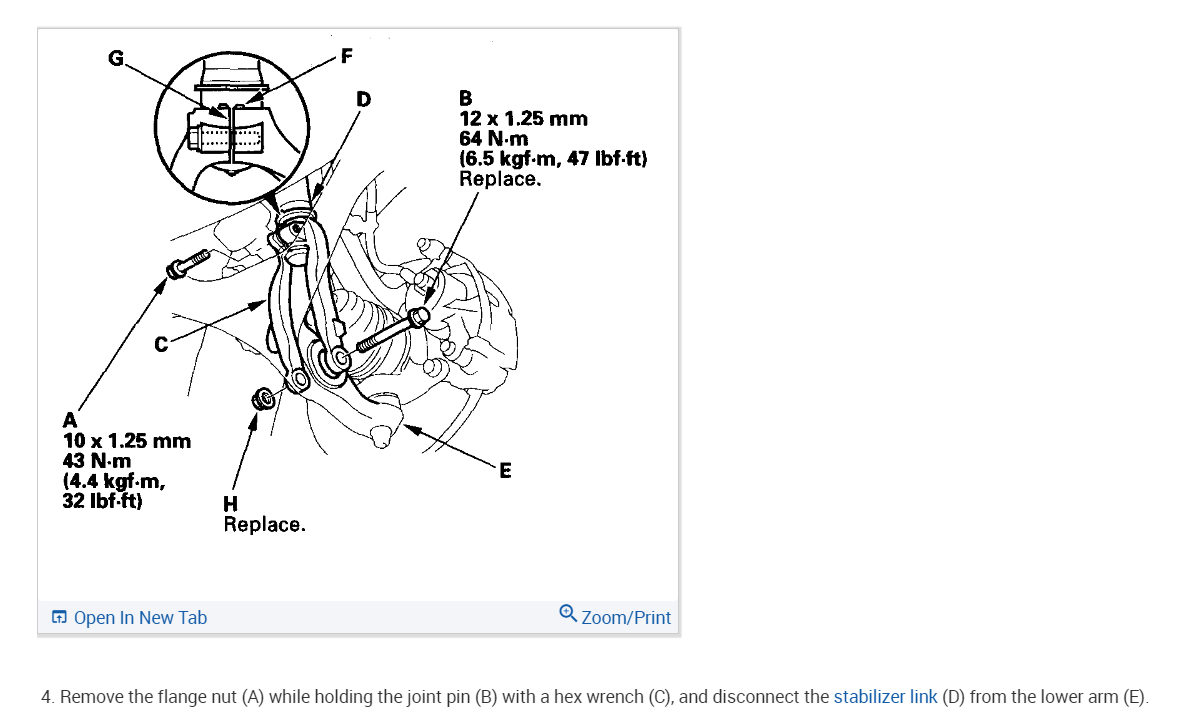 G

F

D

B
12 x 1.25 mm
64 N·m
(6.5 kgf·m, 47 lbf·ft)
Replace.

C

A
10 x 1.25 mm
43 N·m
(4.4 kgf·m,
32 lbf·ft)

H
Replace.

E

Open In New Tab

Zoom/Print

4. Remove the flange nut (A) while holding the joint pin (B) with a hex wrench (C), and disconnect the stabilizer link (D) from the lower arm (E).