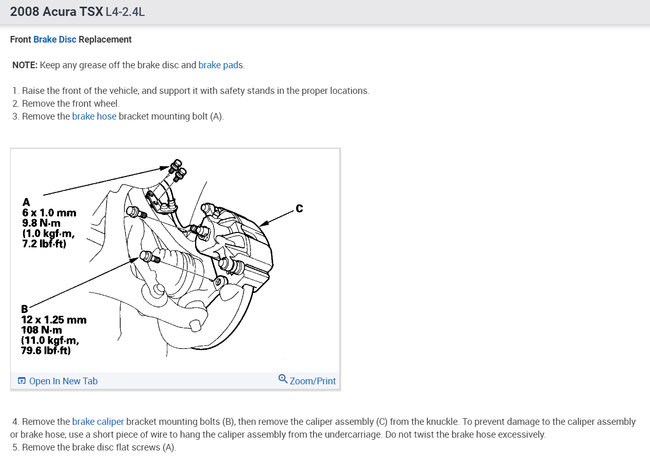 2008 Acura TSX L4-2.4L

Front Brake Disc Replacement

NOTE: Keep any grease off the brake disc and brake pads.

1. Raise the front of the vehicle, and support it with safety stands in the proper locations.
2. Remove the front wheel.
3. Remove the brake hose bracket mounting bolt (A).

A
6 x 1.0 mm
9.8 N·m
(1.0 kgf·m,
7.2 lbf·ft)

C

B
12 x 1.25 mm
108 N·m
(11.0 kgf·m,
79.6 lbf·ft)

Open In New Tab

Zoom/Print

4. Remove the brake caliper bracket mounting bolts (B), then remove the caliper assembly (C) from the knuckle. To prevent damage to the caliper assembly or brake hose, use a short piece of wire to hang the caliper assembly from the undercarriage. Do not twist the brake hose excessively.
5. Remove the brake disc flat screws (A).