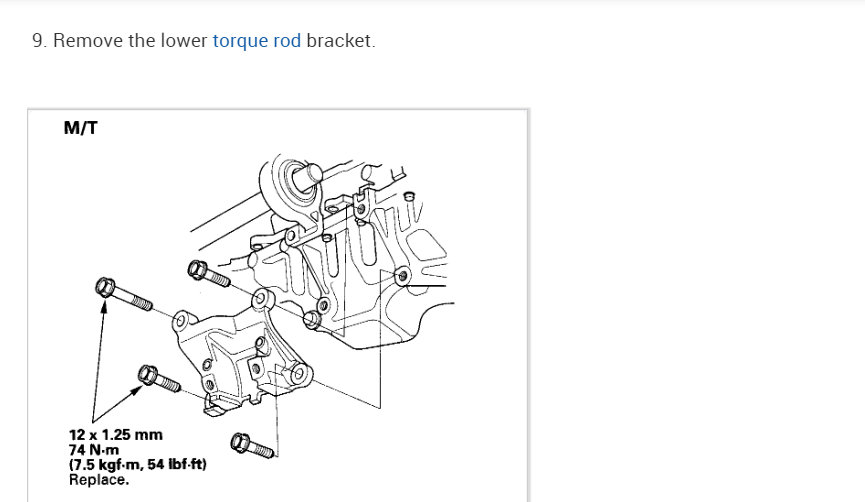 9. Remove the lower torque rod bracket.

M/T

12 x 1.25 mm
74 N·m
(7.5 kgf·m, 54 lbf·ft)
Replace.