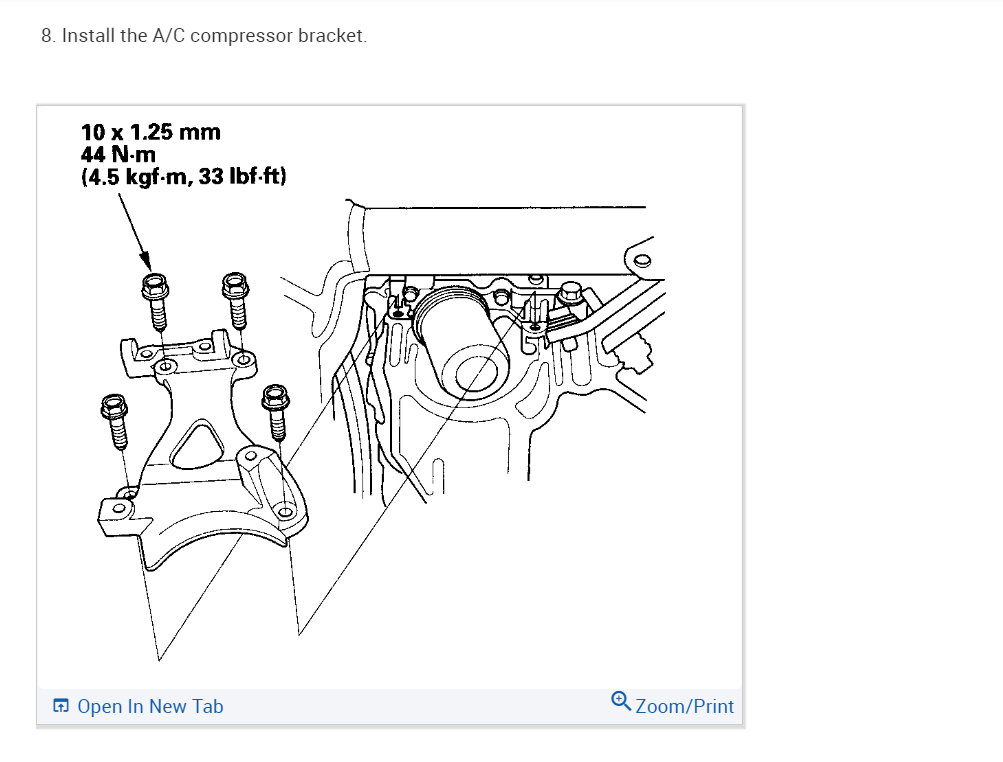 8. Install the A/C compressor bracket.

10 x 1.25 mm
44 N·m
(4.5 kgf·m, 33 lbf·ft)

Open In New Tab

Zoom/Print