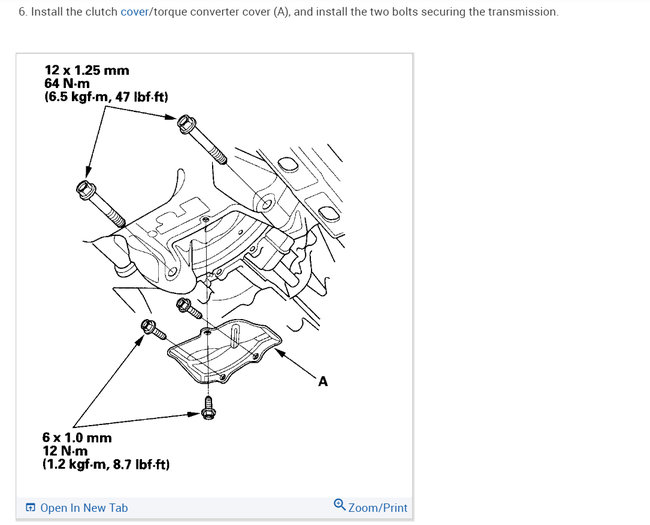 6. Install the clutch cover/torque converter cover (A), and install the two bolts securing the transmission.

12 x 1.25 mm
64 N·m
(6.5 kgf·m, 47 lbf·ft)

A

6 x 1.0 mm
12 N·m
(1.2 kgf·m, 8.7 lbf·ft)

Open In New Tab

Zoom/Print