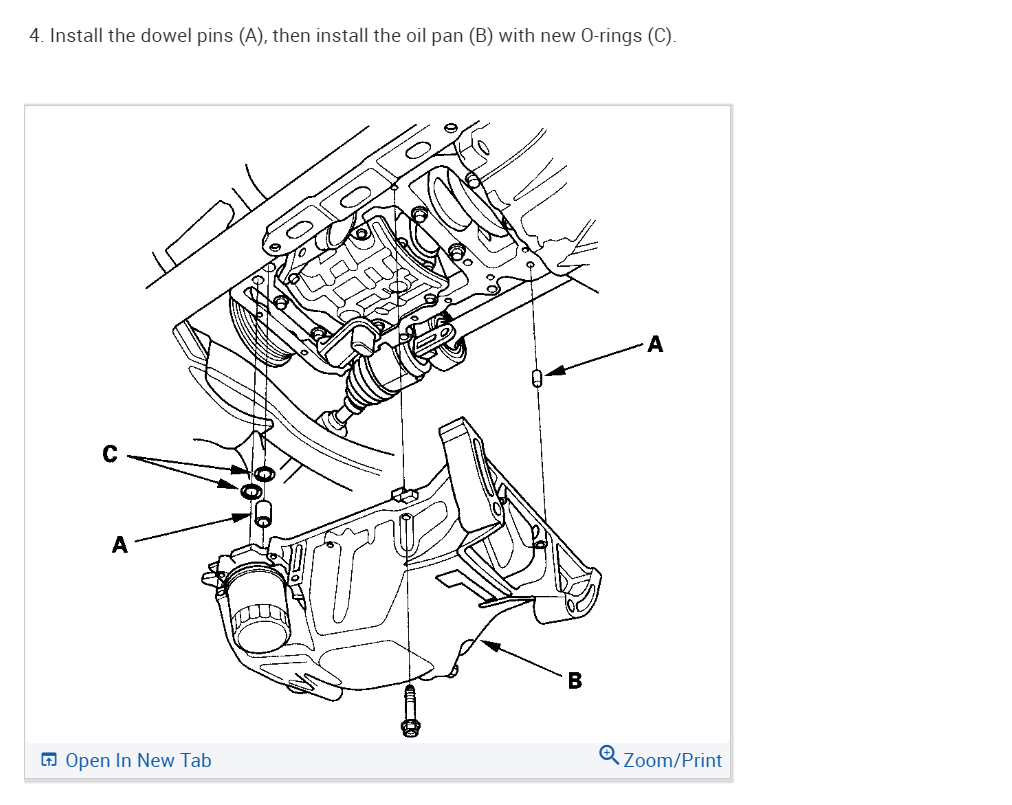 4. Install the dowel pins (A), then install the oil pan (B) with new O-rings (C).

A

C

A

B

Open In New Tab

Zoom/Print