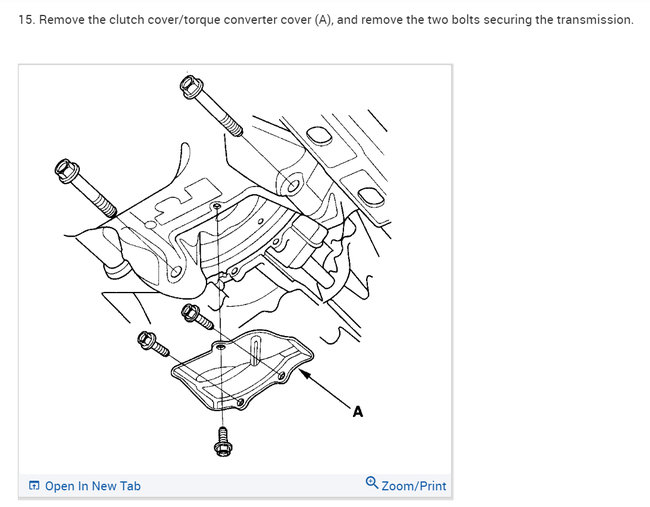 15. Remove the clutch cover/torque converter cover (A), and remove the two bolts securing the transmission.

A

Open In New Tab

Zoom/Print