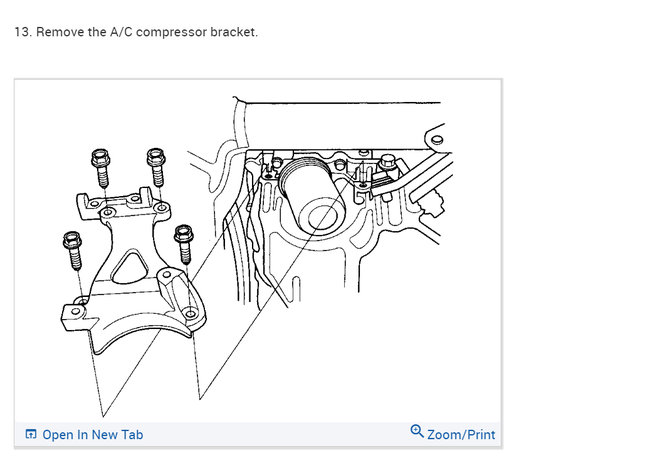 13. Remove the A/C compressor bracket.

Open In New Tab

Zoom/Print