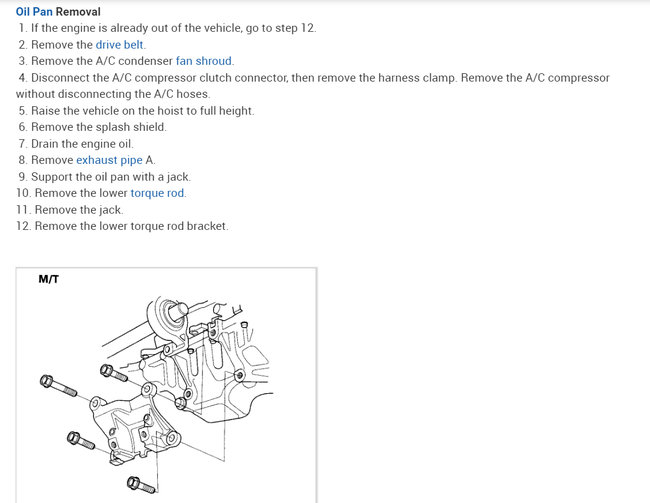 Oil Pan Removal

1. If the engine is already out of the vehicle, go to step 12.
2. Remove the drive belt.
3. Remove the A/C condenser fan shroud.
4. Disconnect the A/C compressor clutch connector, then remove the harness clamp. Remove the A/C compressor without disconnecting the A/C hoses.
5. Raise the vehicle on the hoist to full height.
6. Remove the splash shield.
7. Drain the engine oil.
8. Remove exhaust pipe A.
9. Support the oil pan with a jack.
10. Remove the lower torque rod.
11. Remove the jack.
12. Remove the lower torque rod bracket.

M/T