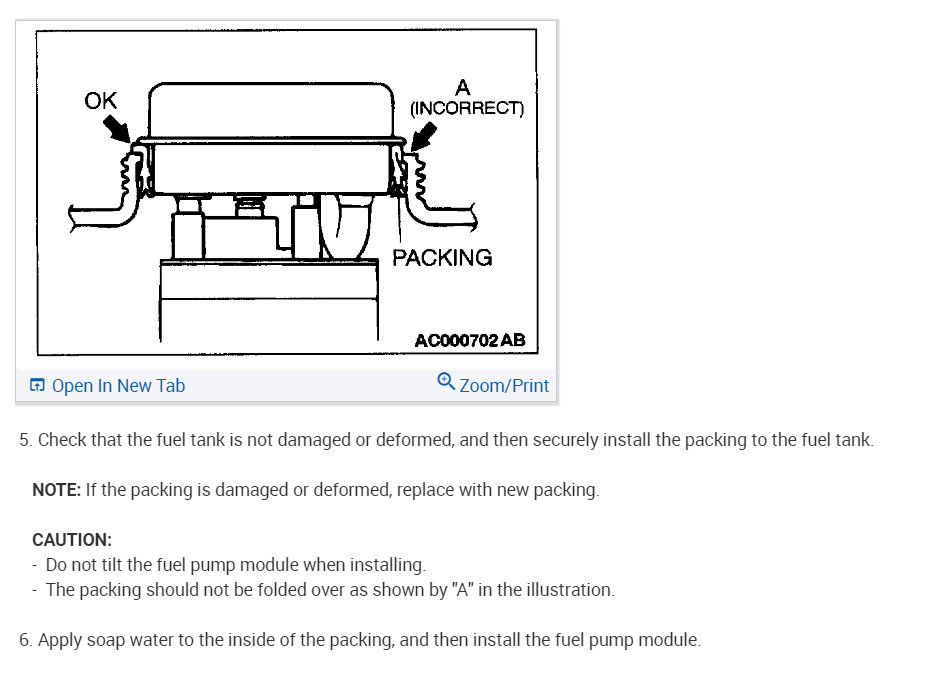 OK

A
(INCORRECT)

PACKING

AC000702 AB

Open In New Tab

Zoom/Print

5. Check that the fuel tank is not damaged or deformed, and then securely install the packing to the fuel tank.

NOTE: If the packing is damaged or deformed, replace with new packing.

CAUTION:
- Do not tilt the fuel pump module when installing.
- The packing should not be folded over as shown by "A" in the illustration.

6. Apply soap water to the inside of the packing, and then install the fuel pump module.