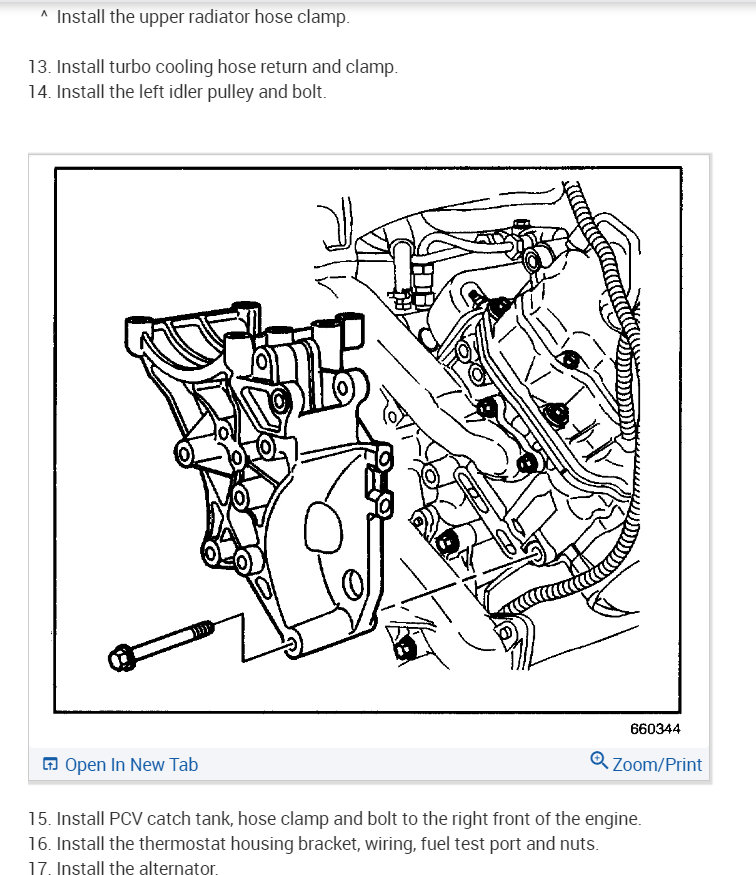 ^ Install the upper radiator hose clamp.

13. Install turbo cooling hose return and clamp.
14. Install the left idler pulley and bolt.

660344

Open In New Tab Zoom/Print

15. Install PCV catch tank, hose clamp and bolt to the right front of the engine.
16. Install the thermostat housing bracket, wiring, fuel test port and nuts.
17. Install the alternator.