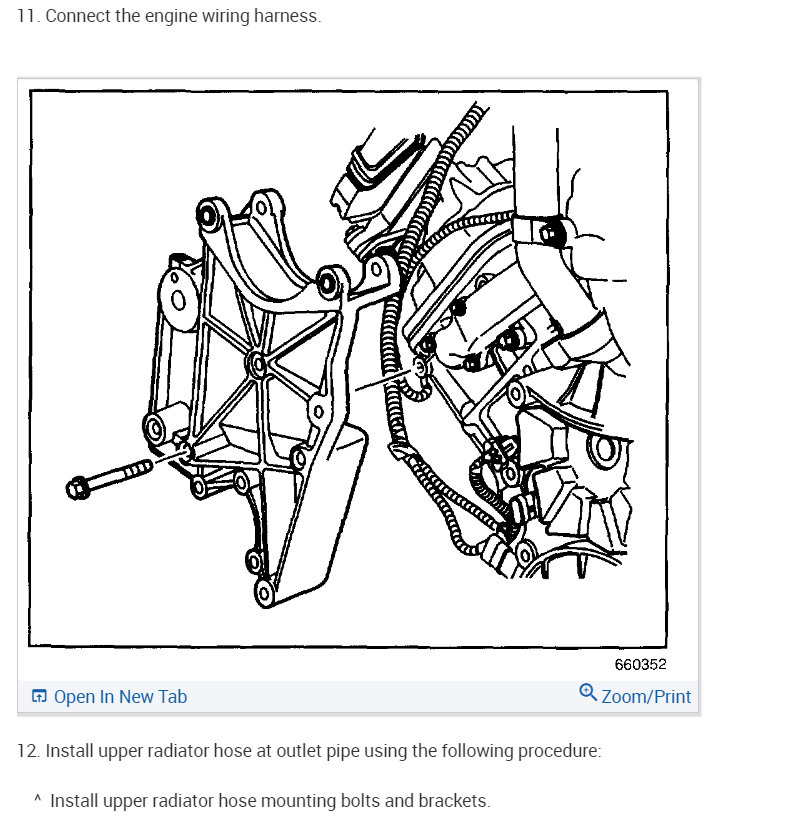 11. Connect the engine wiring harness.

660352

Open In New Tab

Zoom/Print

12. Install upper radiator hose at outlet pipe using the following procedure:

^ Install upper radiator hose mounting bolts and brackets.