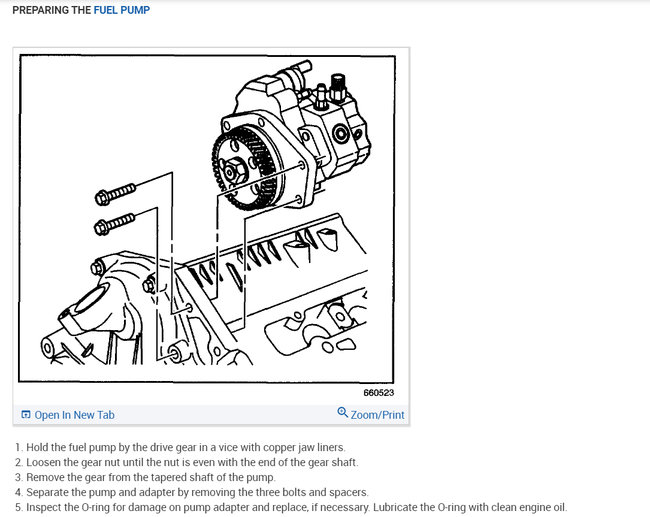 PREPARING THE FUEL PUMP

660523

Open In New Tab

Zoom/Print

1. Hold the fuel pump by the drive gear in a vice with copper jaw liners.
2. Loosen the gear nut until the nut is even with the end of the gear shaft.
3. Remove the gear from the tapered shaft of the pump.
4. Separate the pump and adapter by removing the three bolts and spacers.
5. Inspect the O-ring for damage on pump adapter and replace, if necessary. Lubricate the O-ring with clean engine oil.