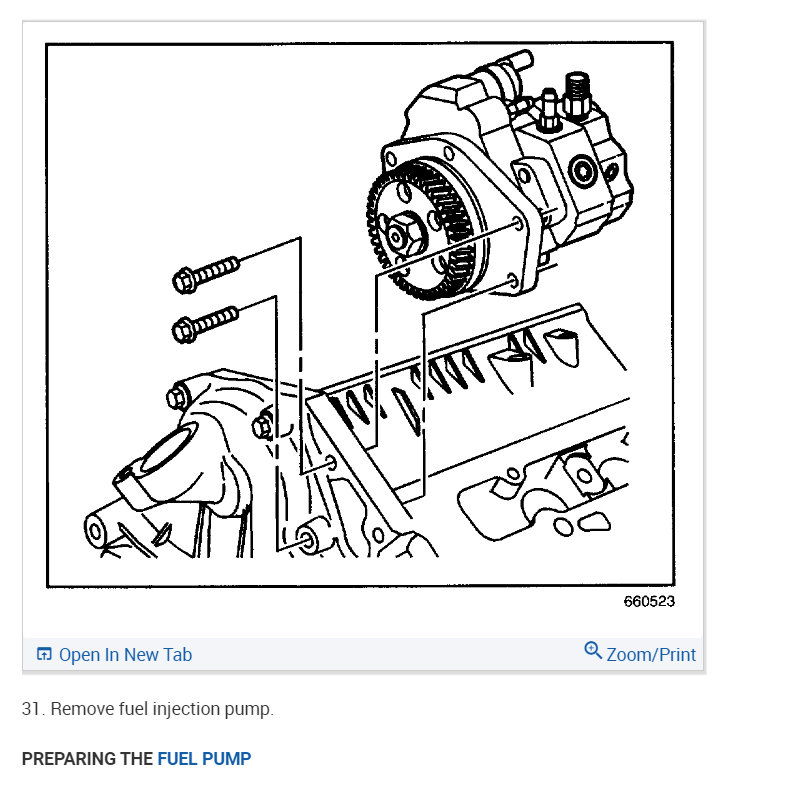 660523

Open In New Tab

Zoom/Print

31. Remove fuel injection pump.

PREPARING THE FUEL PUMP