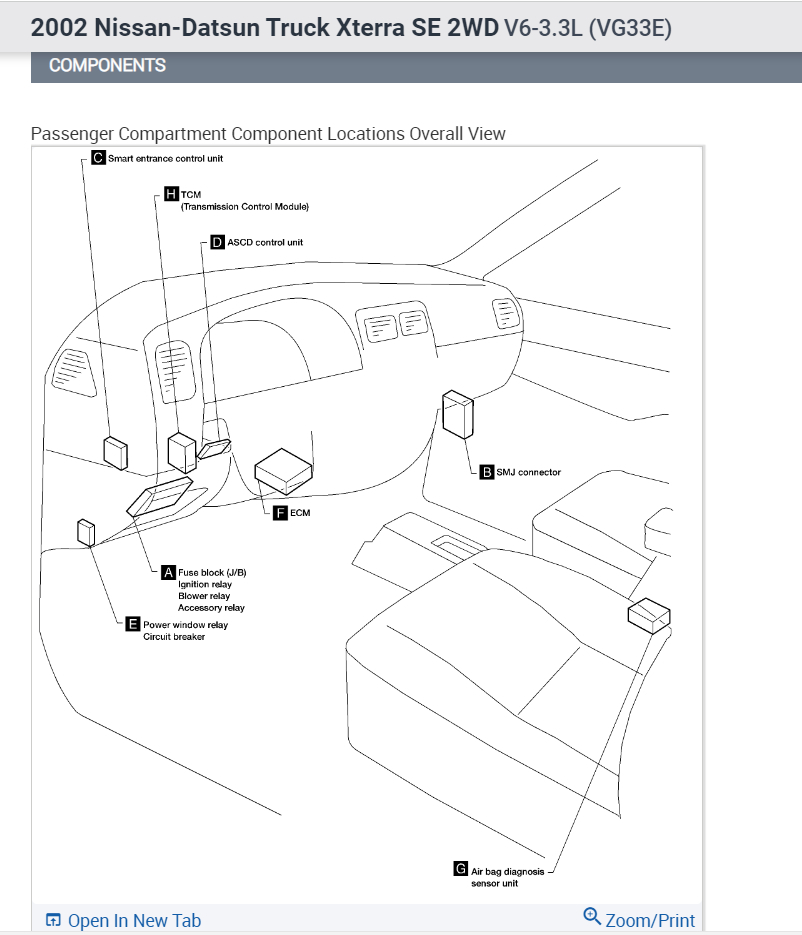 2002 Nissan-Datsun Truck Xterra SE 2WD V6-3.3L (VG33E)

COMPONENTS

Passenger Compartment Component Locations Overall View

C Smart entrance control unit

H TCM (Transmission Control Module)

D ASCD control unit

B SMJ connector

F ECM

A Fuse block (J/B) Ignition relay Blower relay Accessory relay

E Power window relay Circuit breaker

G Air bag diagnosis sensor unit

Open In New Tab

Zoom/Print