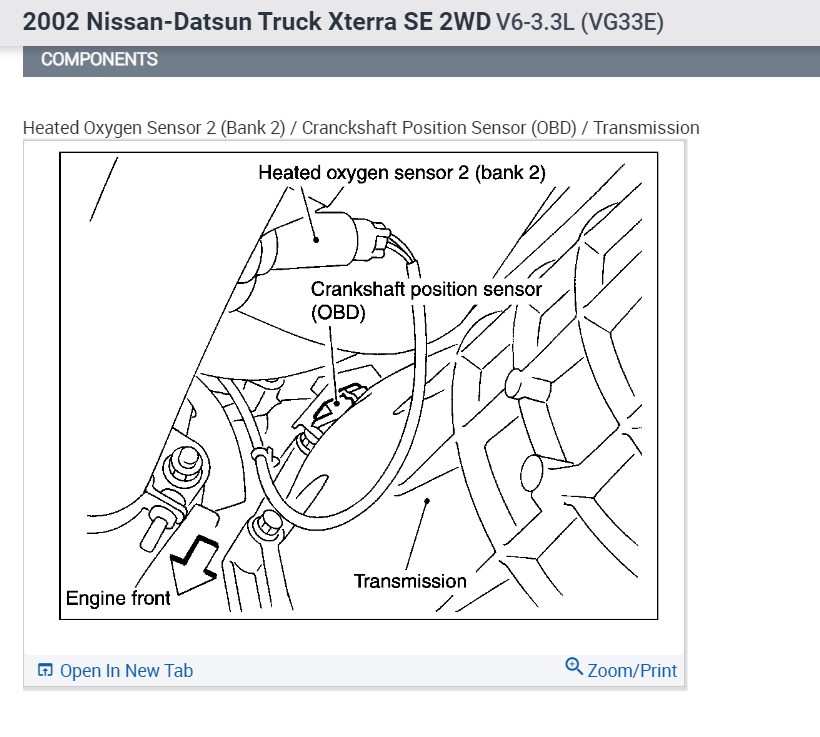 2002 Nissan-Datsun Truck Xterra SE 2WD V6-3.3L (VG33E)

COMPONENTS

Heated Oxygen Sensor 2 (Bank 2) / Cranckshaft Position Sensor (OBD) / Transmission

Heated oxygen sensor 2 (bank 2)

Crankshaft position sensor (OBD)

Transmission

Engine front

Open In New Tab

Zoom/Print