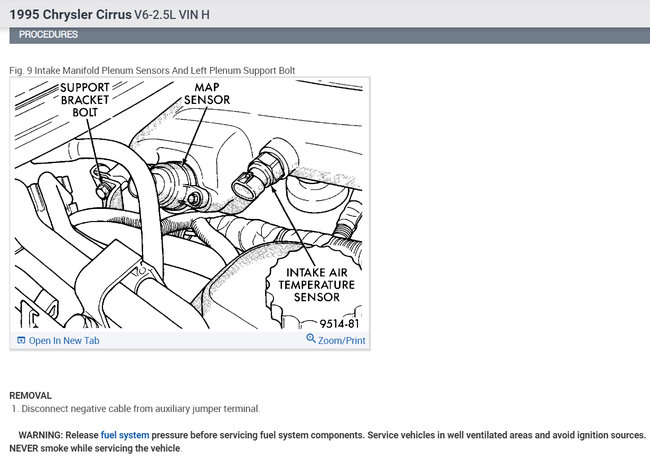 1995 Chrysler Cirrus V6-2.5L VIN H

PROCEDURES

Fig. 9 Intake Manifold Plenum Sensors And Left Plenum Support Bolt

SUPPORT BRACKET BOLT

MAP SENSOR

INTAKE AIR TEMPERATURE SENSOR

9514-81

Open In New Tab

Zoom/Print

REMOVAL

1. Disconnect negative cable from auxiliary jumper terminal.

WARNING: Release fuel system pressure before servicing fuel system components. Service vehicles in well ventilated areas and avoid ignition sources. NEVER smoke while servicing the vehicle.