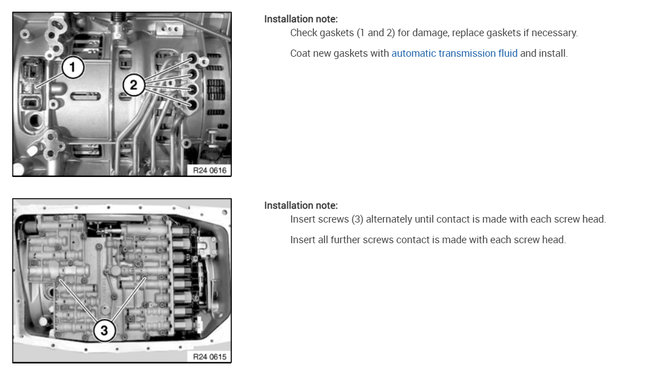 1

2

R24 0616

Installation note:

Check gaskets (1 and 2) for damage, replace gaskets if necessary.

Coat new gaskets with automatic transmission fluid and install.

3

R24 0615

Installation note:

Insert screws (3) alternately until contact is made with each screw head.

Insert all further screws contact is made with each screw head.