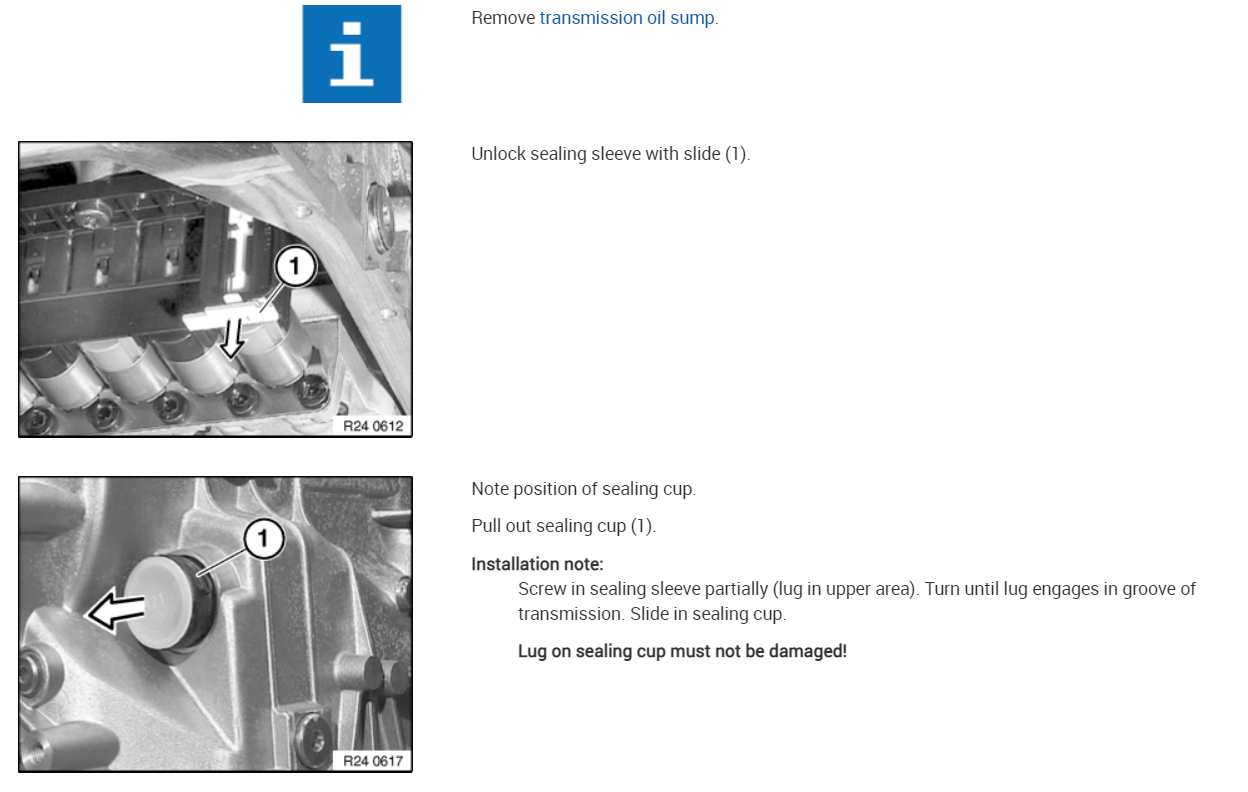 i

Remove transmission oil sump.

1

R24 0612

Unlock sealing sleeve with slide (1).

1

R24 0617

Note position of sealing cup.

Pull out sealing cup (1).

Installation note:

Screw in sealing sleeve partially (lug in upper area). Turn until lug engages in groove of transmission. Slide in sealing cup.

Lug on sealing cup must not be damaged!