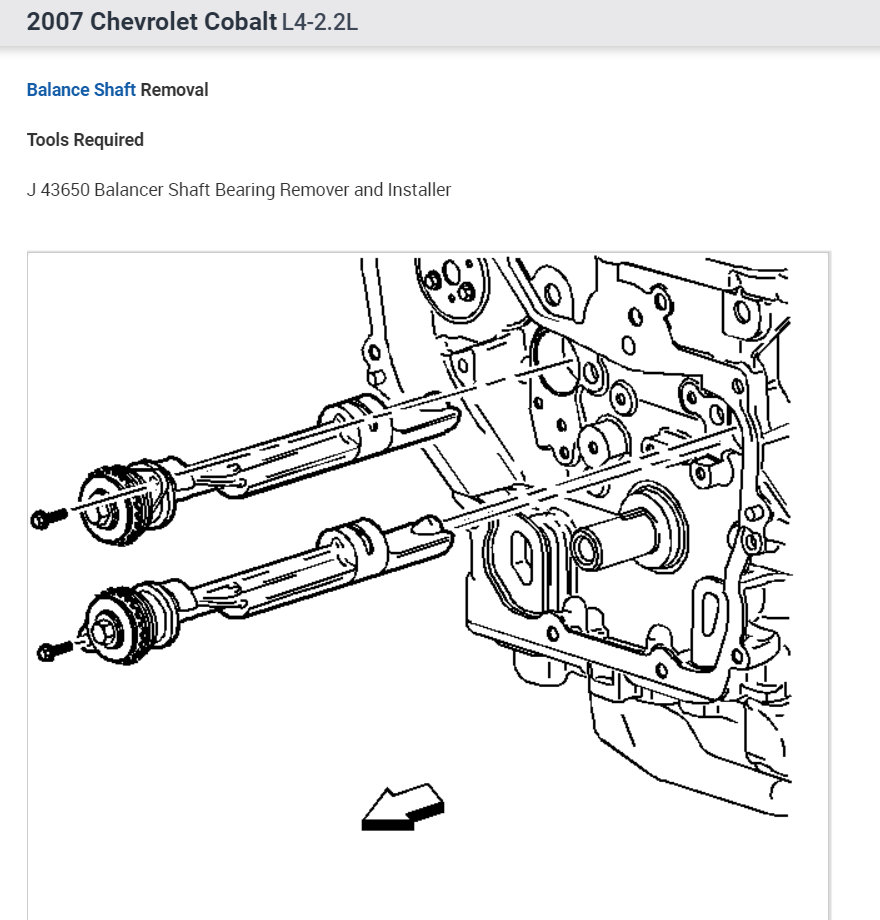 2007 Chevrolet Cobalt L4-2.2L

Balance Shaft Removal

Tools Required

J 43650 Balancer Shaft Bearing Remover and Installer