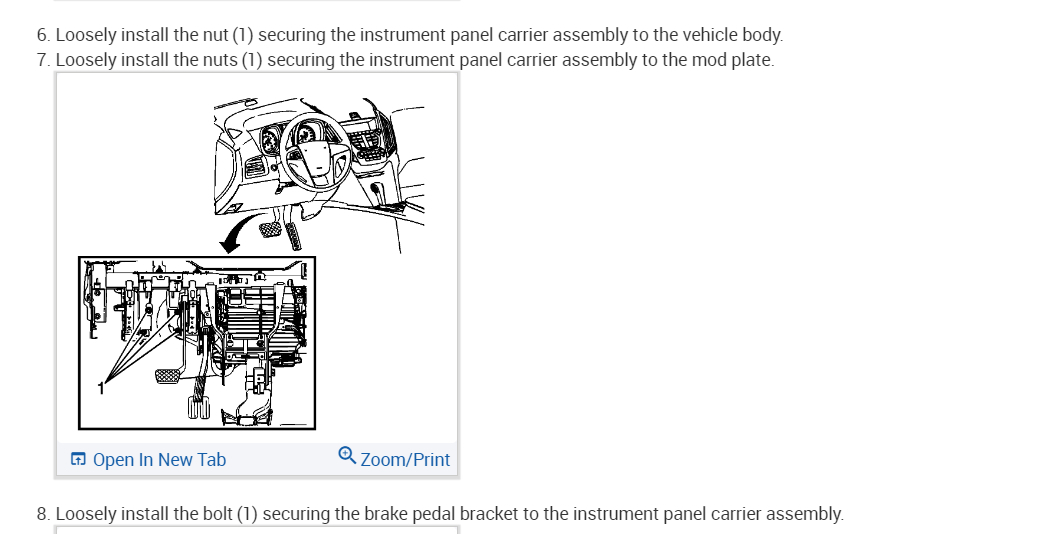 6. Loosely install the nut (1) securing the instrument panel carrier assembly to the vehicle body.
7. Loosely install the nuts (1) securing the instrument panel carrier assembly to the mod plate.

1

Open In New Tab
Zoom/Print

8. Loosely install the bolt (1) securing the brake pedal bracket to the instrument panel carrier assembly.