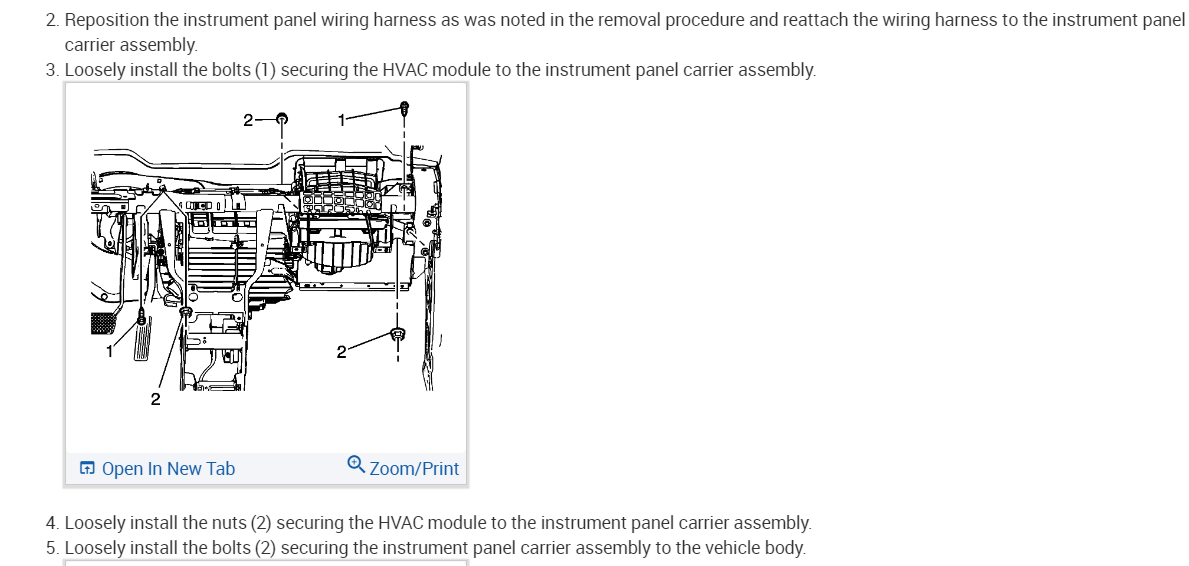 2. Reposition the instrument panel wiring harness as was noted in the removal procedure and reattach the wiring harness to the instrument panel carrier assembly.
3. Loosely install the bolts (1) securing the HVAC module to the instrument panel carrier assembly.

2
1
1
2
2

Open In New Tab
Zoom/Print

4. Loosely install the nuts (2) securing the HVAC module to the instrument panel carrier assembly.
5. Loosely install the bolts (2) securing the instrument panel carrier assembly to the vehicle body.