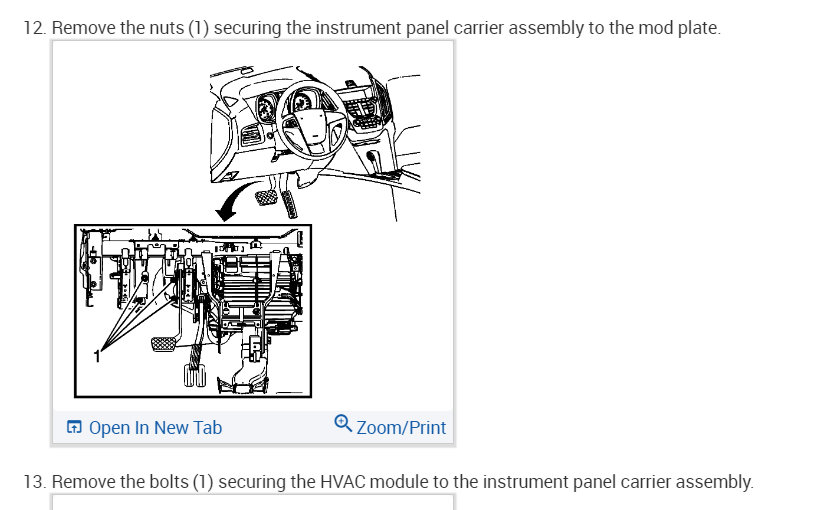 12. Remove the nuts (1) securing the instrument panel carrier assembly to the mod plate.

1

Open In New Tab

Zoom/Print

13. Remove the bolts (1) securing the HVAC module to the instrument panel carrier assembly.