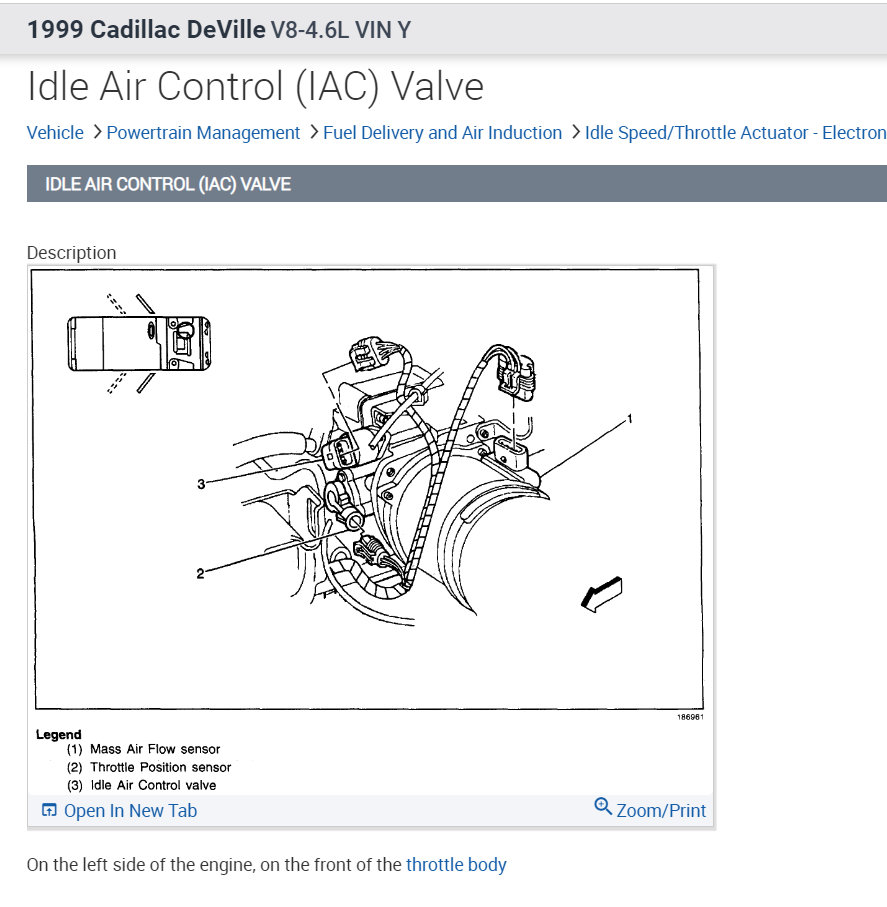 1999 Cadillac DeVille V8-4.6L VIN Y

Idle Air Control (IAC) Valve

Vehicle > Powertrain Management > Fuel Delivery and Air Induction > Idle Speed/Throttle Actuator - Electron

IDLE AIR CONTROL (IAC) VALVE

Description

1

3

2

186961

Legend
(1) Mass Air Flow sensor
(2) Throttle Position sensor
(3) Idle Air Control valve

Open In New Tab

Zoom/Print

On the left side of the engine, on the front of the throttle body