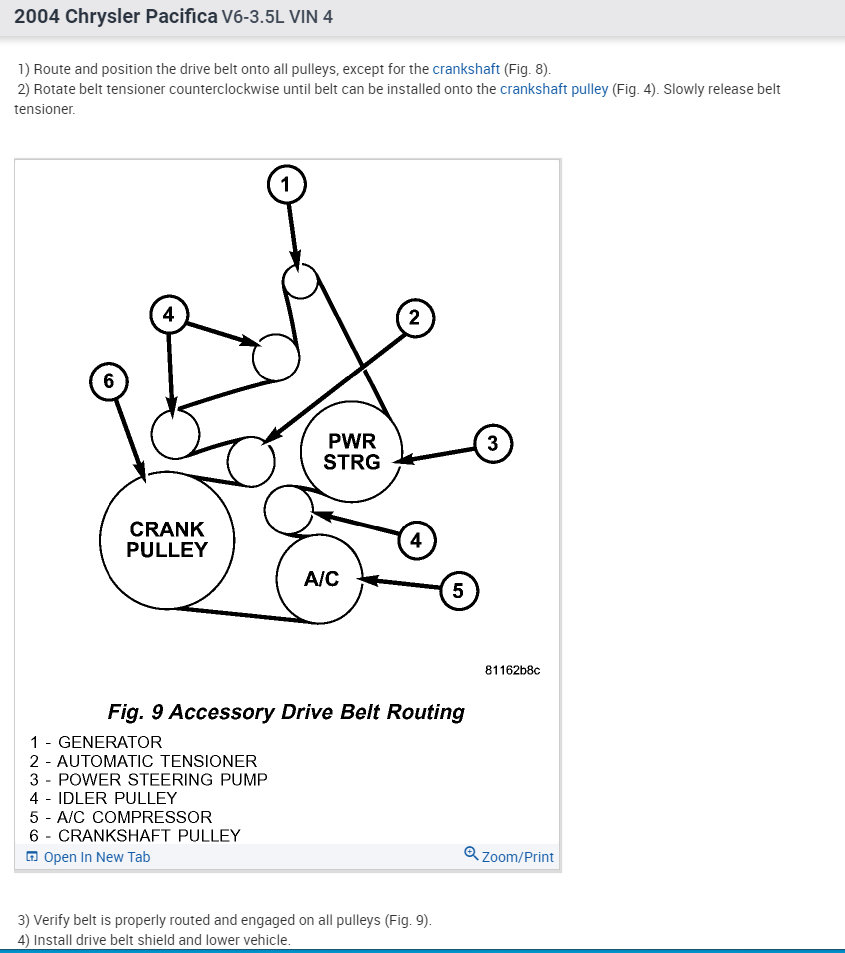 2004 Chrysler Pacifica V6-3.5L VIN 4

1) Route and position the drive belt onto all pulleys, except for the crankshaft (Fig. 8).
2) Rotate belt tensioner counterclockwise until belt can be installed onto the crankshaft pulley (Fig. 4). Slowly release belt tensioner.

1
4
2
6
PWR STRG
3
CRANK PULLEY
4
A/C
5
81162b8c

Fig. 9 Accessory Drive Belt Routing

1 - GENERATOR
2 - AUTOMATIC TENSIONER
3 - POWER STEERING PUMP
4 - IDLER PULLEY
5 - A/C COMPRESSOR
6 - CRANKSHAFT PULLEY

Open In New Tab
Zoom/Print

3) Verify belt is properly routed and engaged on all pulleys (Fig. 9).
4) Install drive belt shield and lower vehicle.