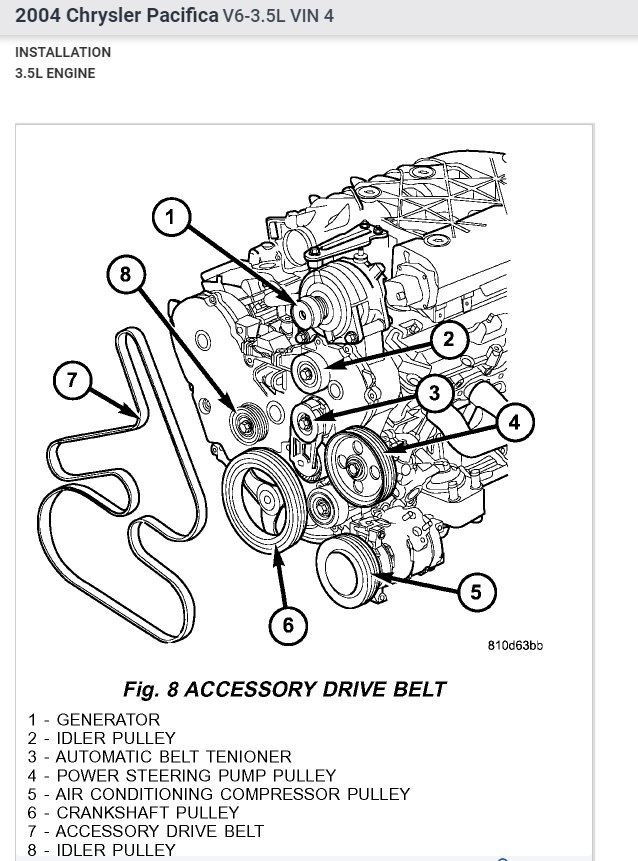 2004 Chrysler Pacifica V6-3.5L VIN 4

INSTALLATION
3.5L ENGINE

1
8
2
7
3
4
5
6

810d63bb

Fig. 8 ACCESSORY DRIVE BELT

1 - GENERATOR
2 - IDLER PULLEY
3 - AUTOMATIC BELT TENIONER
4 - POWER STEERING PUMP PULLEY
5 - AIR CONDITIONING COMPRESSOR PULLEY
6 - CRANKSHAFT PULLEY
7 - ACCESSORY DRIVE BELT
8 - IDLER PULLEY