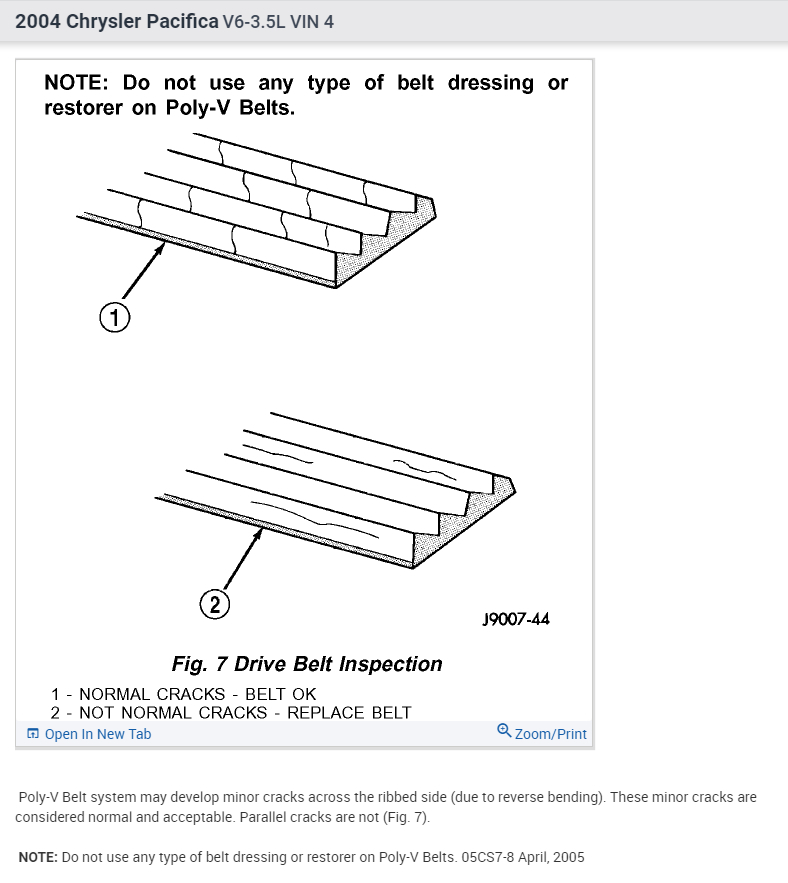 2004 Chrysler Pacifica V6-3.5L VIN 4

NOTE: Do not use any type of belt dressing or restorer on Poly-V Belts.

1

2

J9007-44

Fig. 7 Drive Belt Inspection

1 - NORMAL CRACKS - BELT OK
2 - NOT NORMAL CRACKS - REPLACE BELT

Open In New Tab

Zoom/Print

Poly-V Belt system may develop minor cracks across the ribbed side (due to reverse bending). These minor cracks are considered normal and acceptable. Parallel cracks are not (Fig. 7).

NOTE: Do not use any type of belt dressing or restorer on Poly-V Belts. 05CS7-8 April, 2005