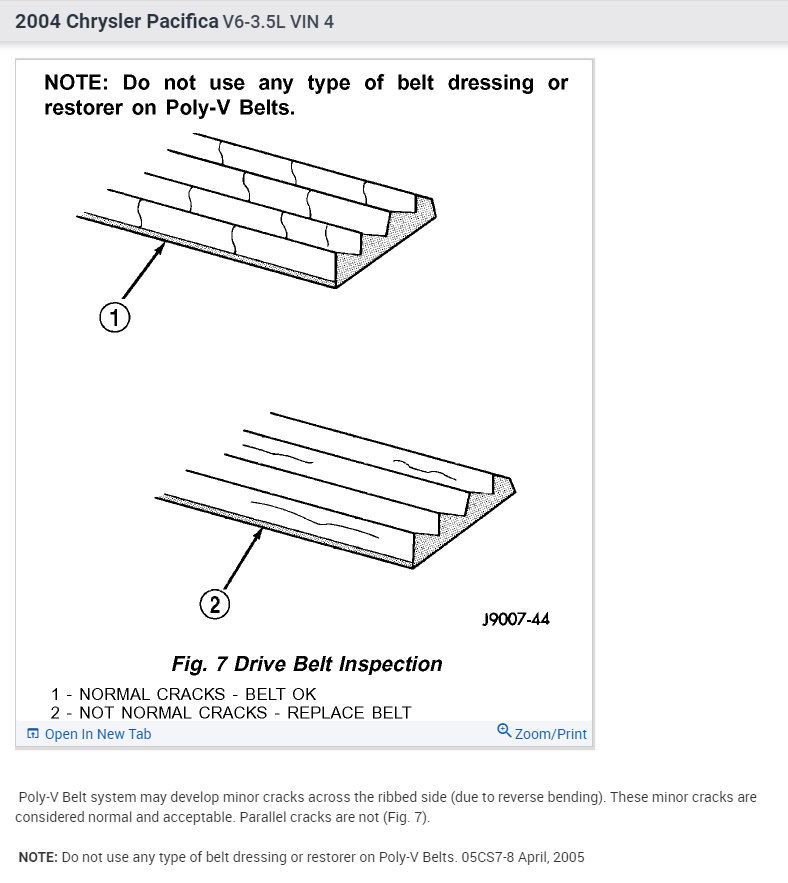 2004 Chrysler Pacifica V6-3.5L VIN 4

NOTE: Do not use any type of belt dressing or restorer on Poly-V Belts.

1

2

J9007-44

Fig. 7 Drive Belt Inspection

1 - NORMAL CRACKS - BELT OK
2 - NOT NORMAL CRACKS - REPLACE BELT

Open In New Tab

Zoom/Print

Poly-V Belt system may develop minor cracks across the ribbed side (due to reverse bending). These minor cracks are considered normal and acceptable. Parallel cracks are not (Fig. 7).

NOTE: Do not use any type of belt dressing or restorer on Poly-V Belts. 05CS7-8 April, 2005